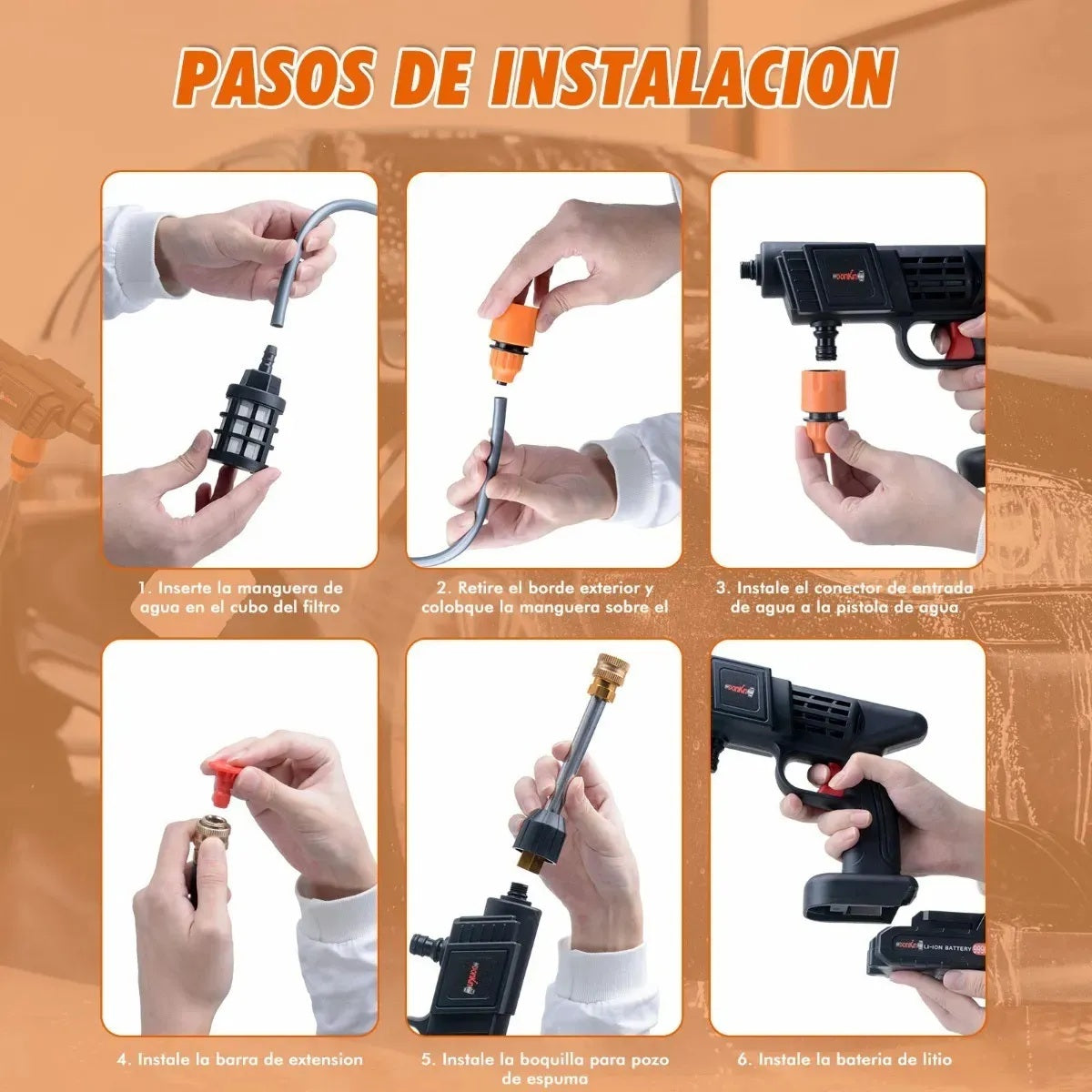 PASOS DE INSTALACION

1. Inserte la manguera de agua en el cubo del filtro

2. Retire el borde exterior y colobque la manguera sobre el

3. Instale el conector de entrada de agua a la pistola de agua

4. Instale la barra de extension

5. Instale la boquilla para pozo de espuma

6. Instale la bateria de litio

LI-ION BATTERY